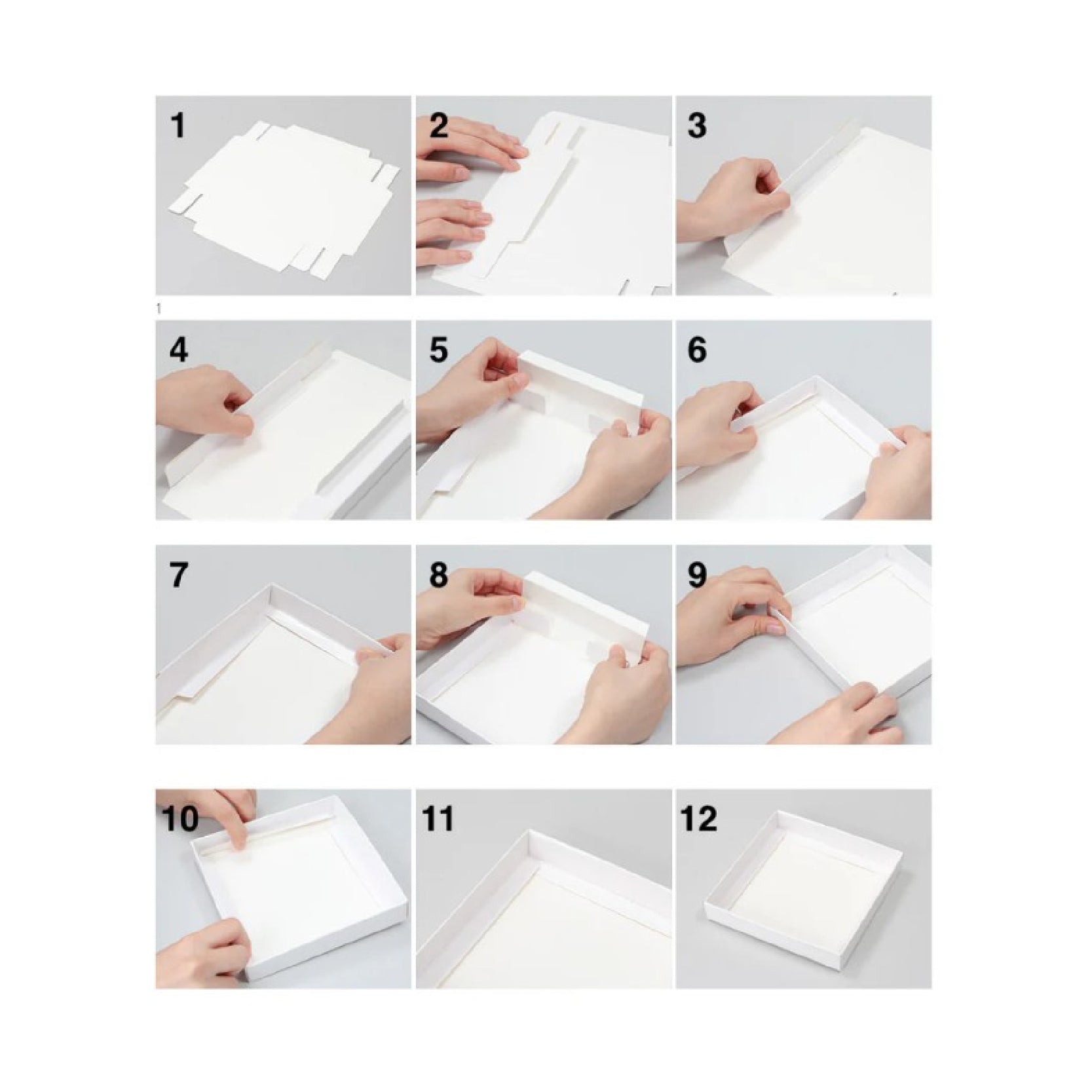 1

2

3

1

4

5

6

7

8

9

10

11

12