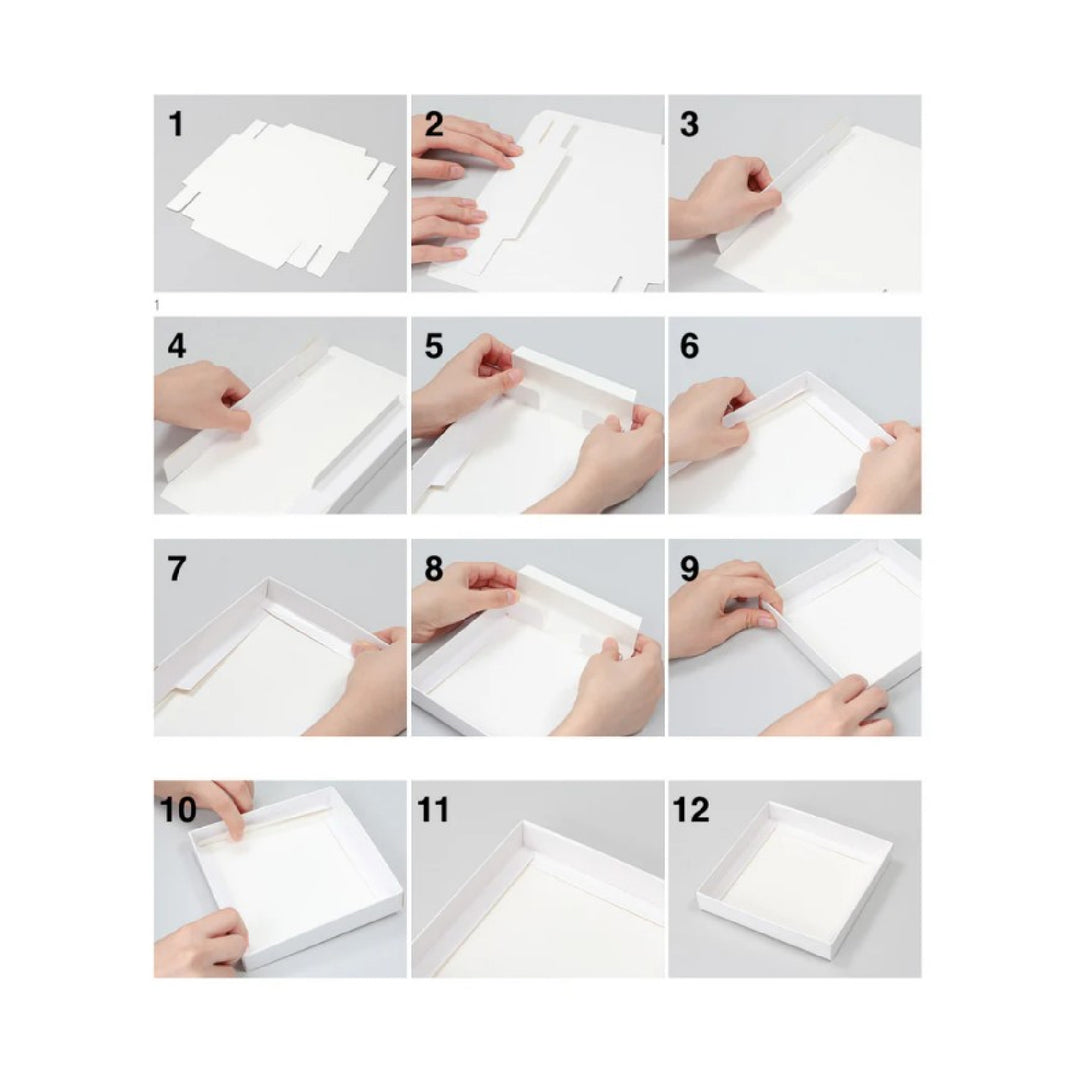 1

2

3

1

4

5

6

7

8

9

10

11

12